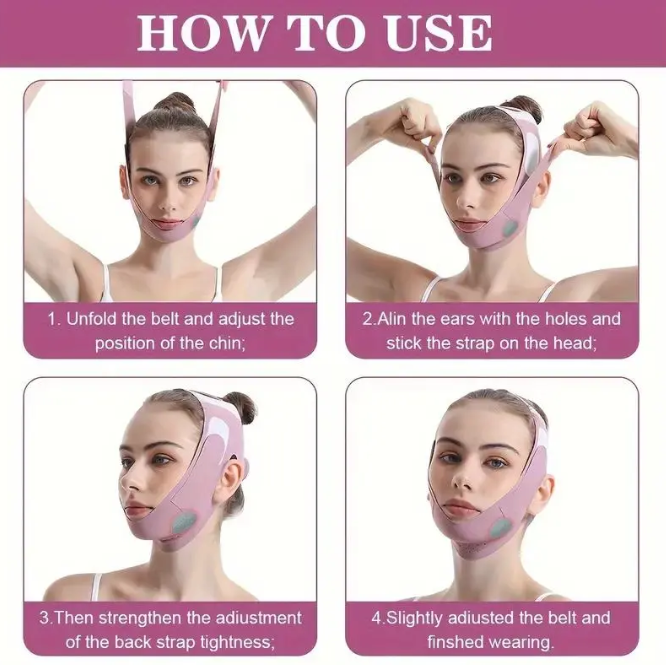 HOW TO USE

1. Unfold the belt and adjust the position of the chin;

2.Alin the ears with the holes and stick the strap on the head;

3.Then strengthen the adiustment of the back strap tightness;

4.Slightly adiusted the belt and finshed wearing.