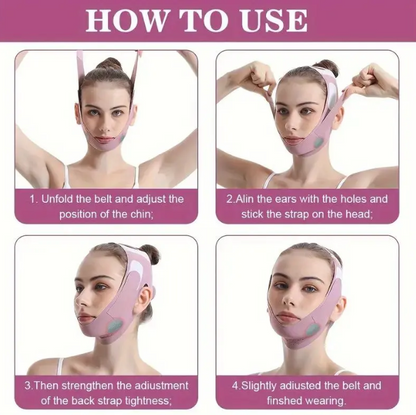 HOW TO USE

1. Unfold the belt and adjust the position of the chin;

2.Alin the ears with the holes and stick the strap on the head;

3.Then strengthen the adiustment of the back strap tightness;

4.Slightly adiusted the belt and finshed wearing.